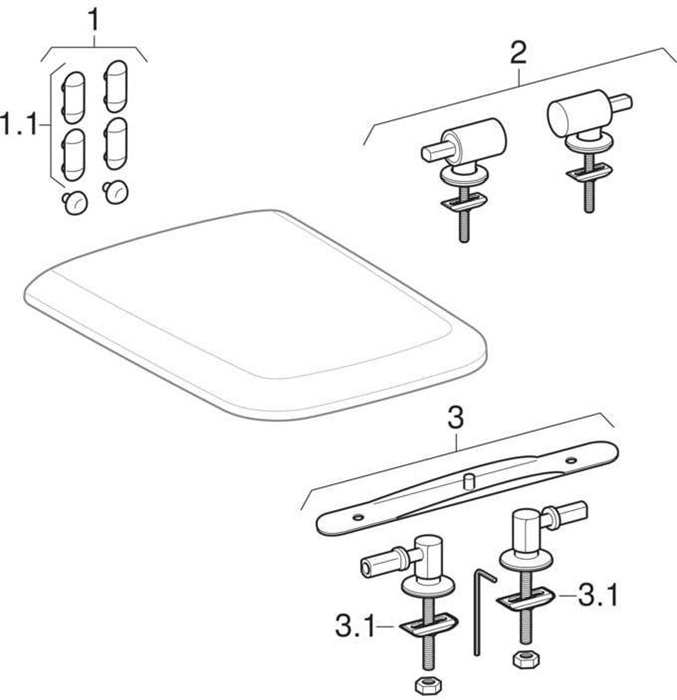 1
1.1
2
3
3.1
3.1