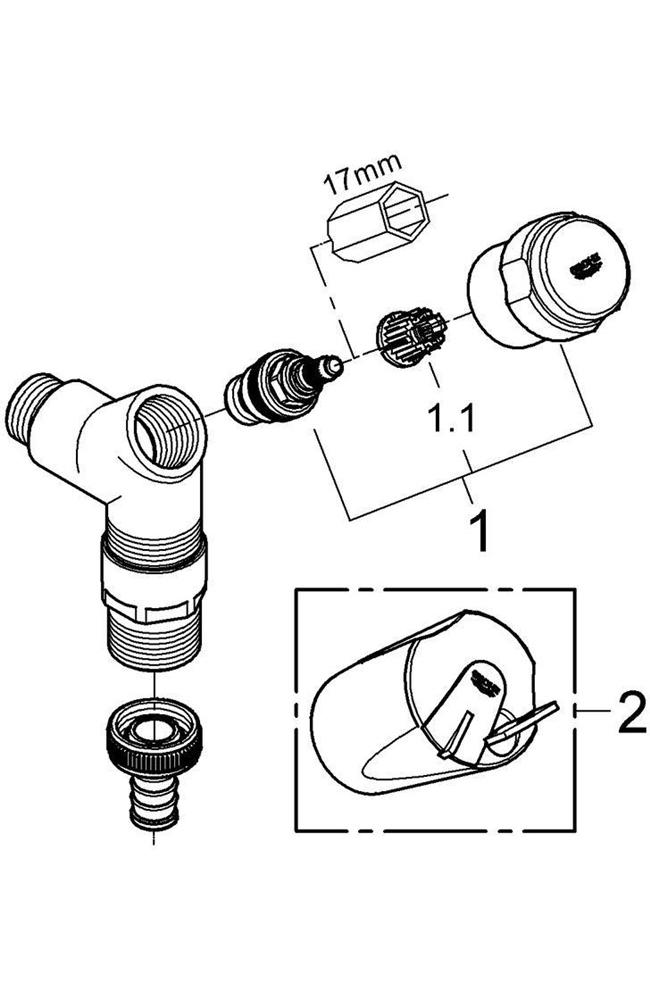 17mm

1.1

1

2