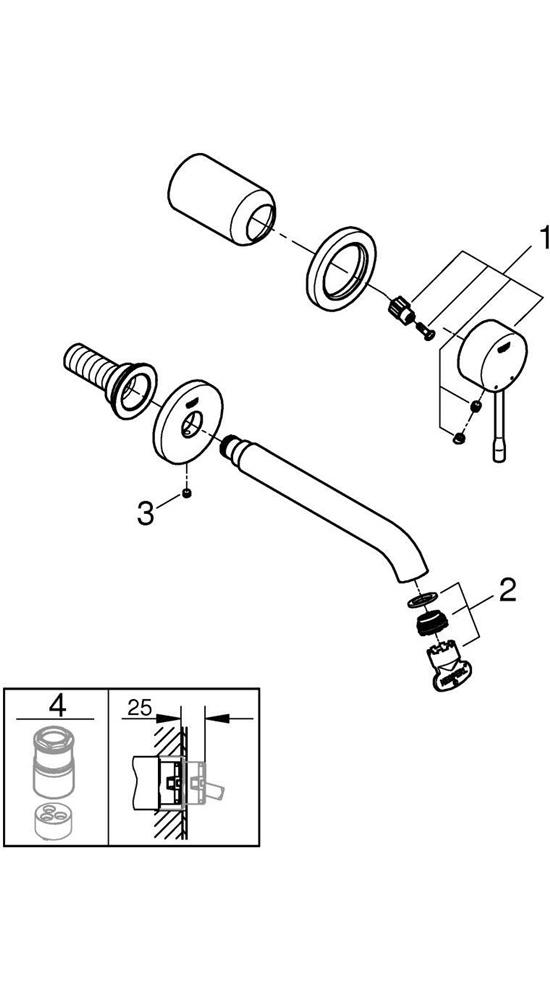 1
3
2
4
25