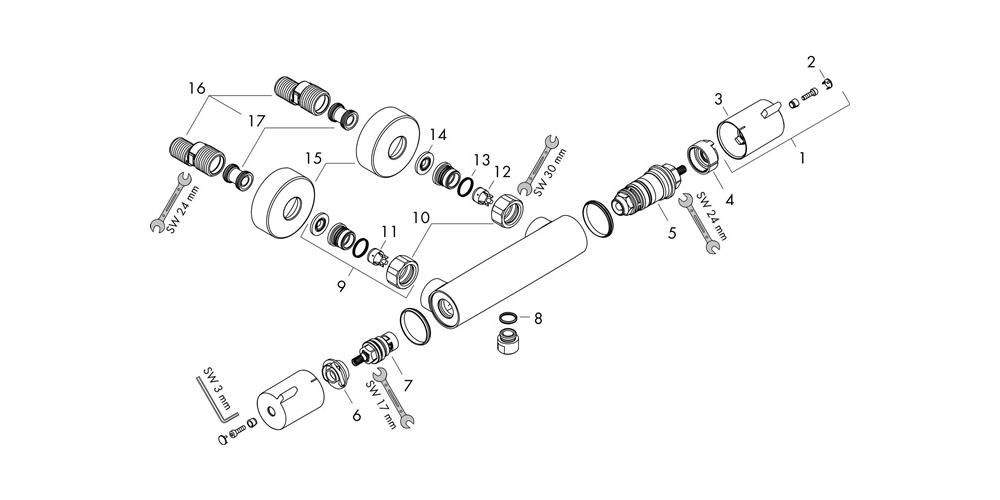 16
17
SW 24 mm
15
14
13
12
SW 30 mm
11
10
9
2
3
1
4
SW 24 mm
5
8
SW 3 mm
6
7
SW 17 mm