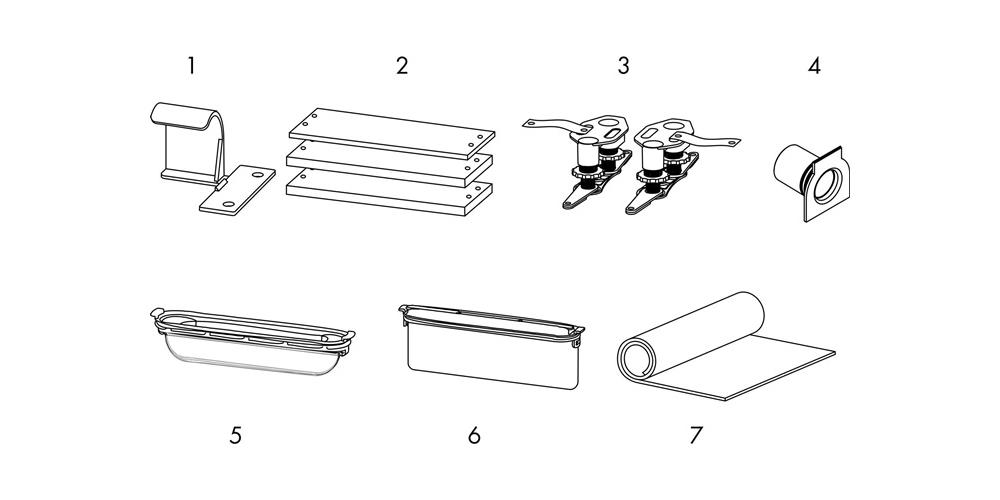 1 2 3 4

5 6 7