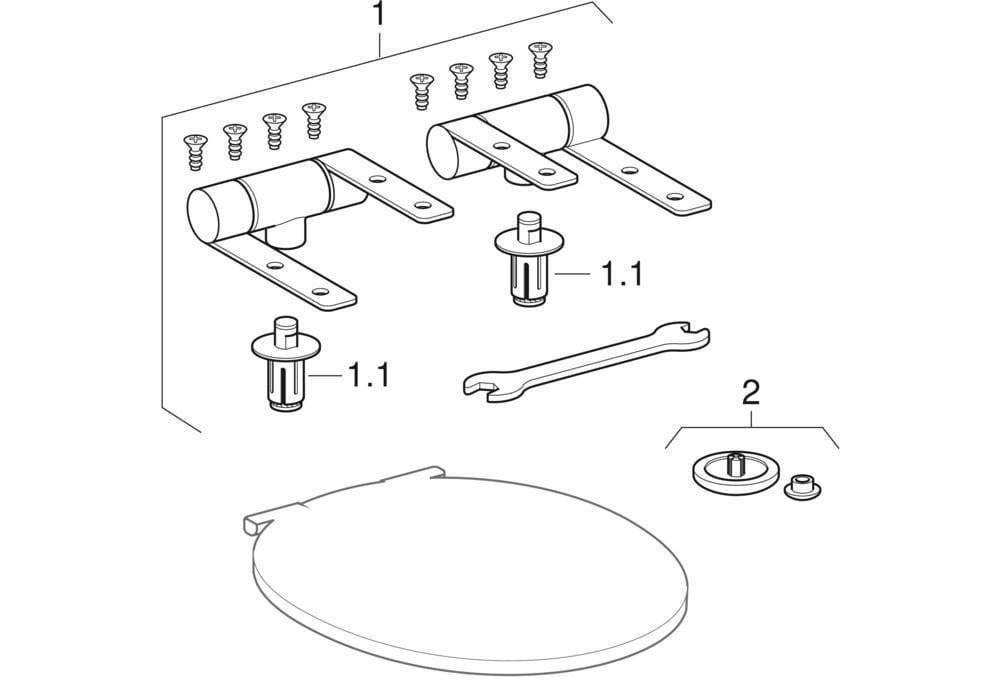 1

1.1

1.1

2