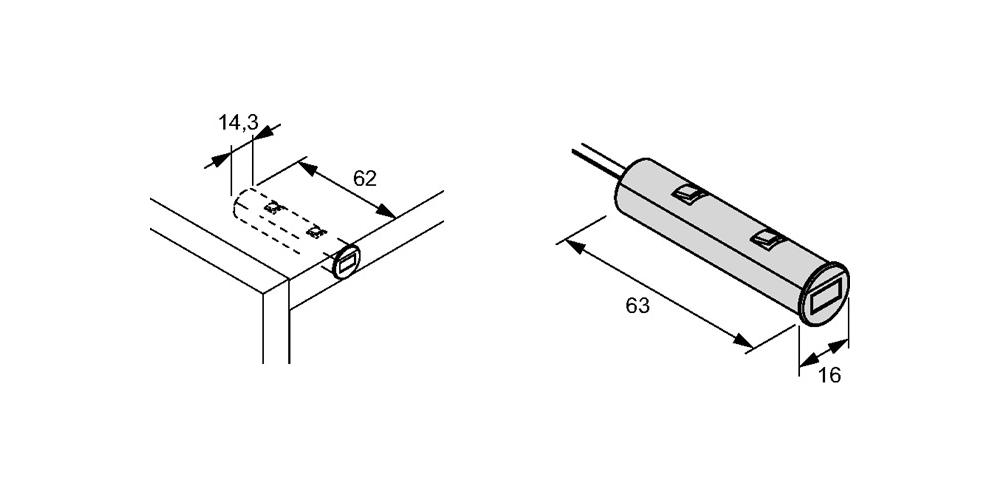 14,3
62
63
16