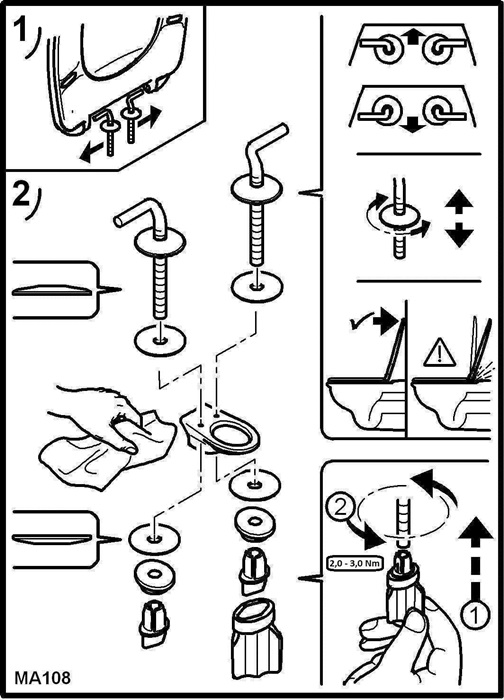 1)

2)

2

2,0 - 3,0 Nm

1

MA108