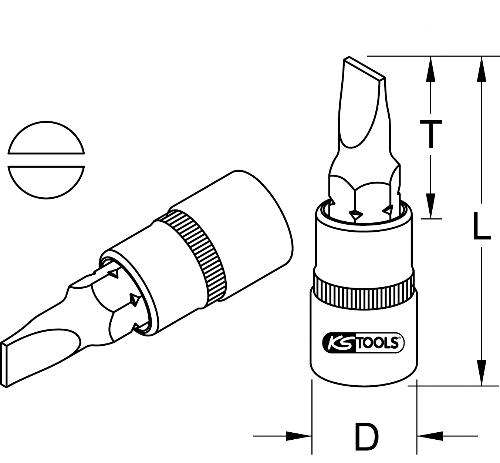 T

L

KS TOOLS

D