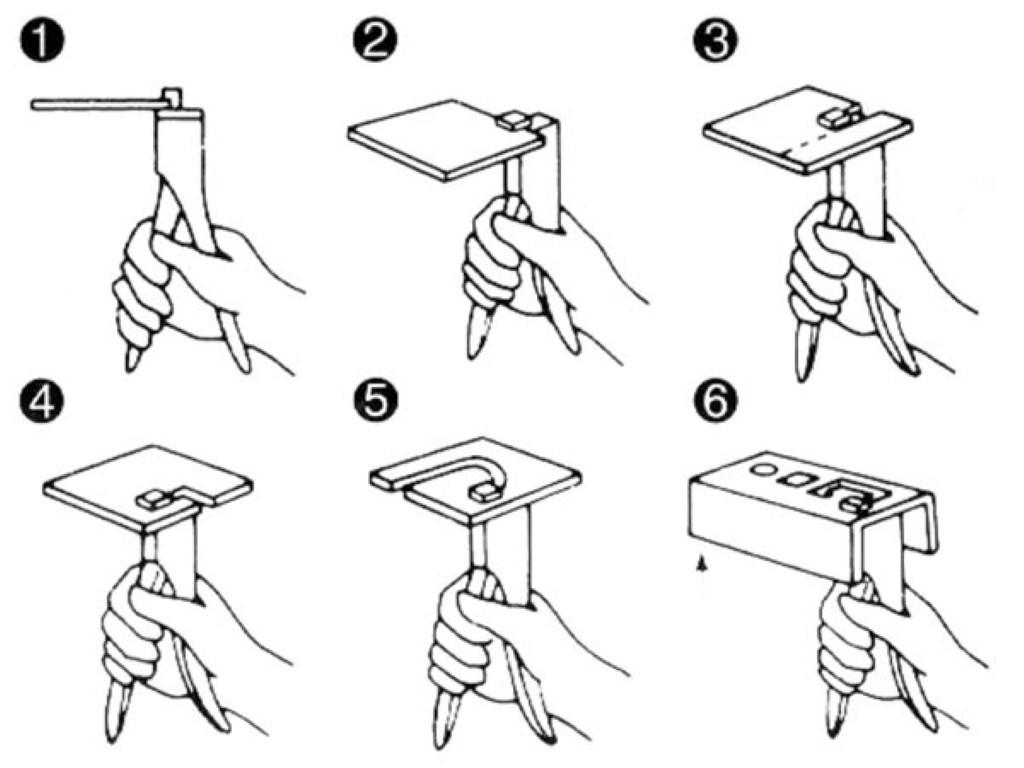 1
2
3
4
5
6